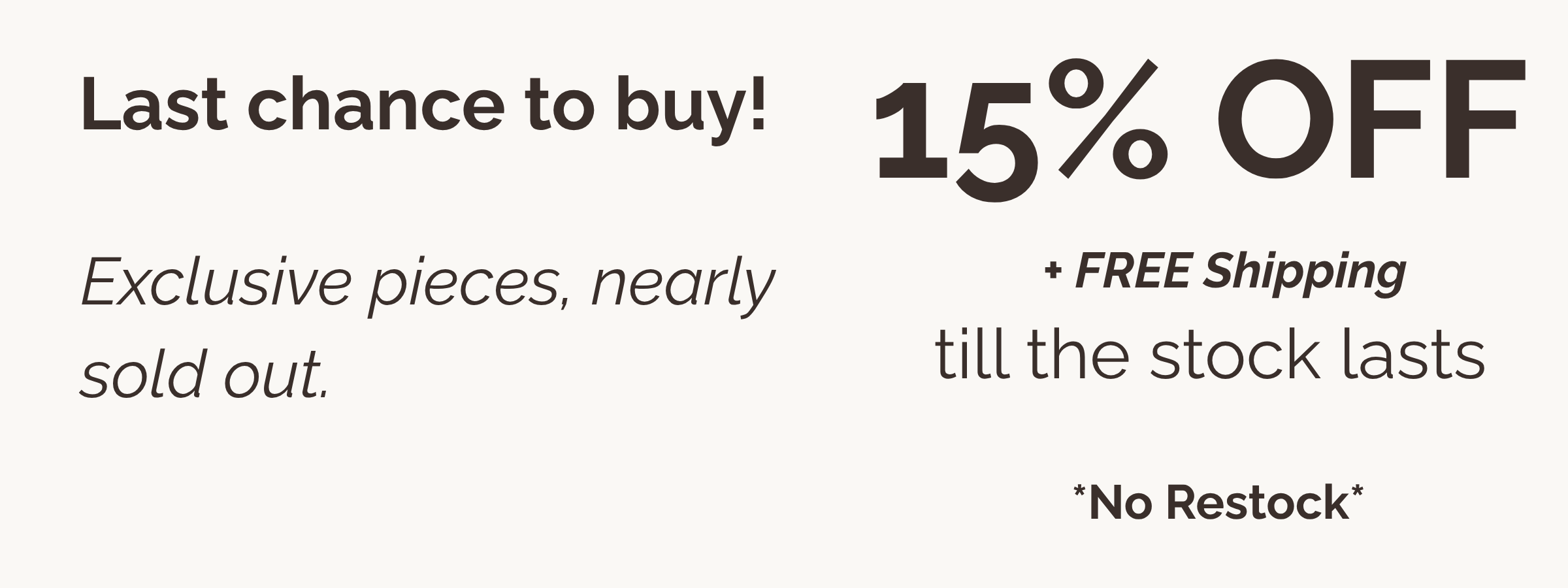 Last chance to buy!

Exclusive pieces, nearly sold out.

15% OFF

+ FREE Shipping
till the stock lasts

*No Restock*